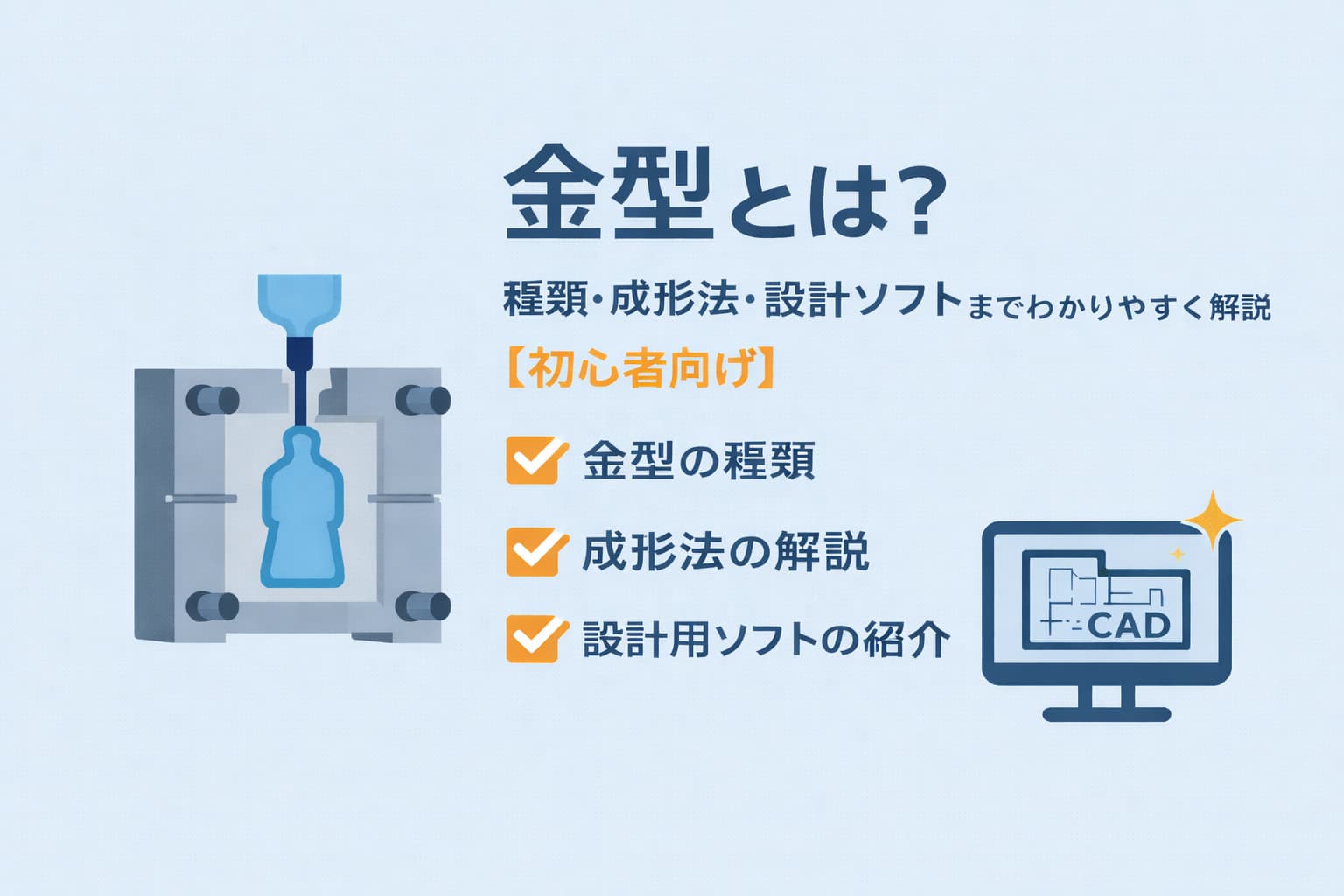 金型とは?

種類・成形法・設計ソフトまでわかりやすく解説

【初心者向け】

金型の種類

成形法の解説

設計用ソフトの紹介

CAD